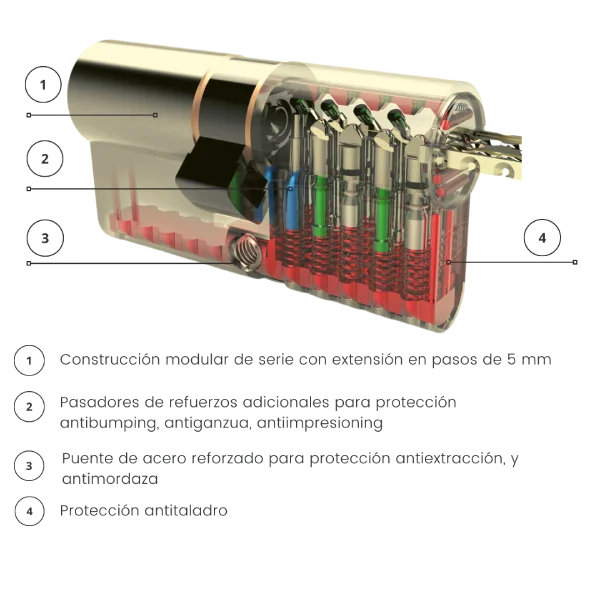 1

2

3

4

1 Construcción modular de serie con extensión en pasos de 5 mm

2 Pasadores de refuerzos adicionales para protección antibumping, antiganzua, antiimpresioning

3 Puente de acero reforzado para protección antiextracción, y antimordaza

4 Protección antitaladro